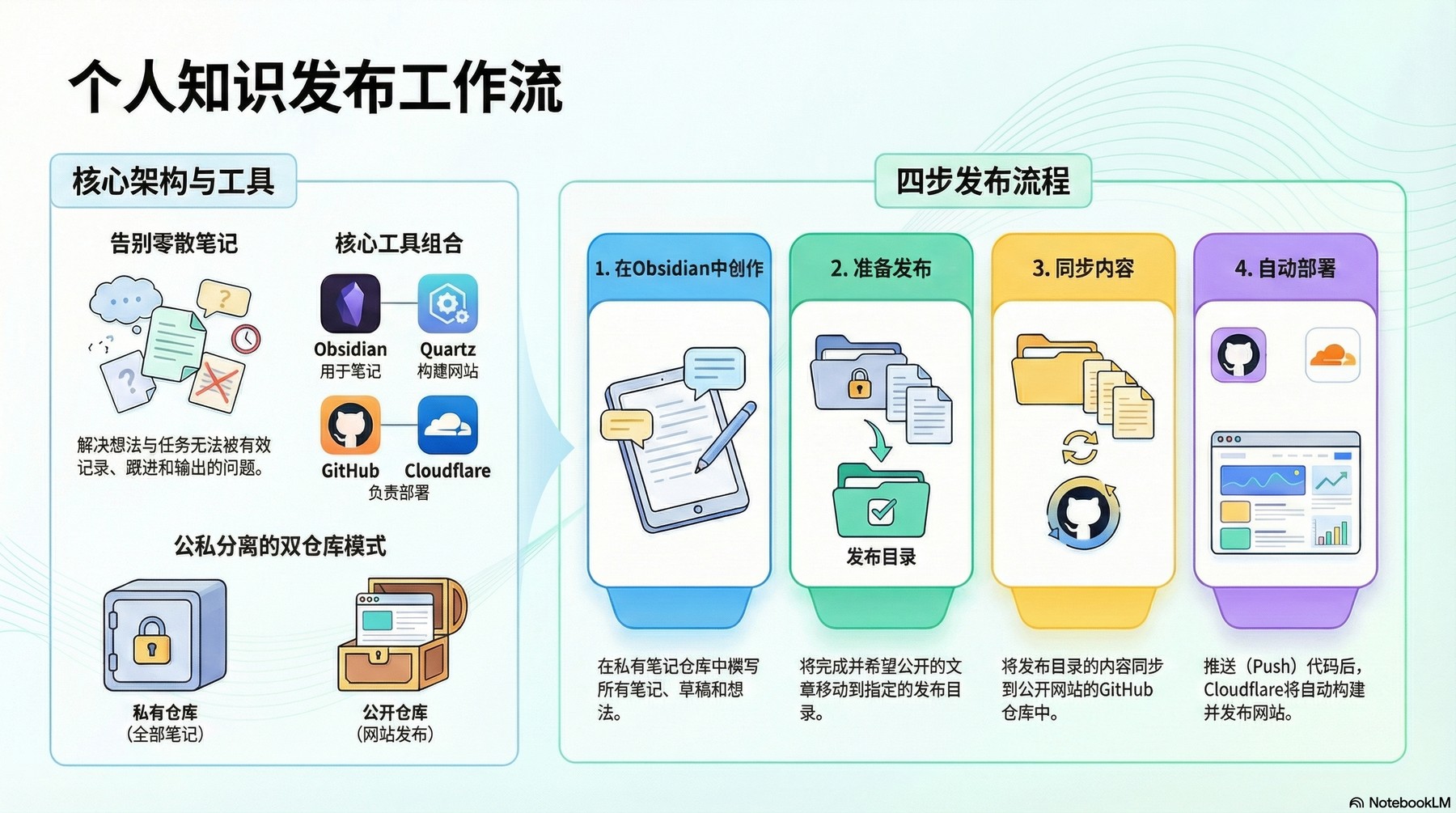 个人知识发布工作流

核心架构与工具

告别零散笔记

解决想法与任务无法被有效记录、跟进和输出的问题。

核心工具组合

Obsidian
用于笔记

Quartz
构建网站

GitHub

Cloudflare
负责部署

公私分离的双仓库模式

私有仓库
(全部笔记)

公开仓库
(网站发布)

四步发布流程

1. 在Obsidian中创作

在私有笔记仓库中撰写所有笔记、草稿和想法。

2. 准备发布

发布目录

将完成并希望公开的文章移动到指定的发布目录。

3. 同步内容

将发布目录的内容同步到公开网站的GitHub仓库中。

4. 自动部署

推送(Push)代码后,Cloudflare将自动构建并发布网站。

NotebookLM